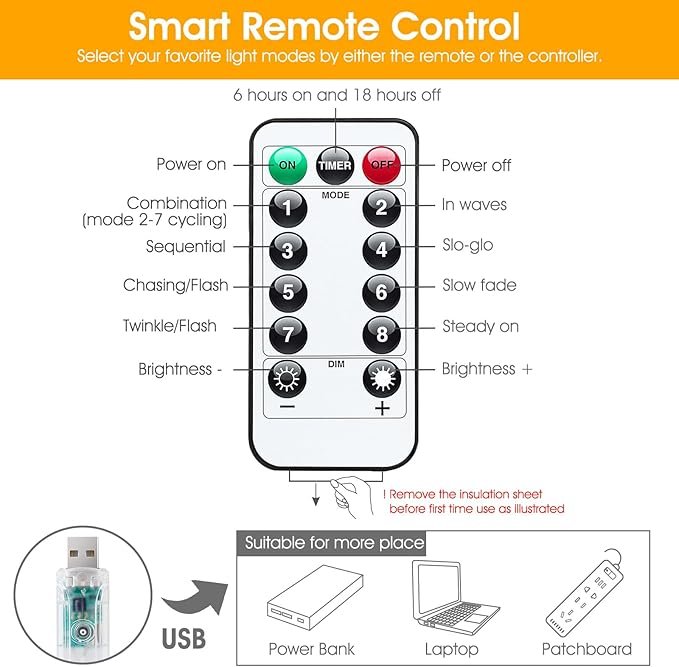 Smart Remote Control
Select your favorite light modes by either the remote or the controller.

6 hours on and 18 hours off

Power on
ON
TIMER
OFF
Power off

MODE

Combination (mode 2-7 cycling)
1
2
In waves

Sequential
3
4
Slo-glo

Chasing/Flash
5
6
Slow fade

Twinkle/Flash
7
8
Steady on

DIM

Brightness -
Brightness +
−
+

! Remove the insulation sheet before first time use as illustrated

USB

Suitable for more place

Power Bank
Laptop
Patchboard